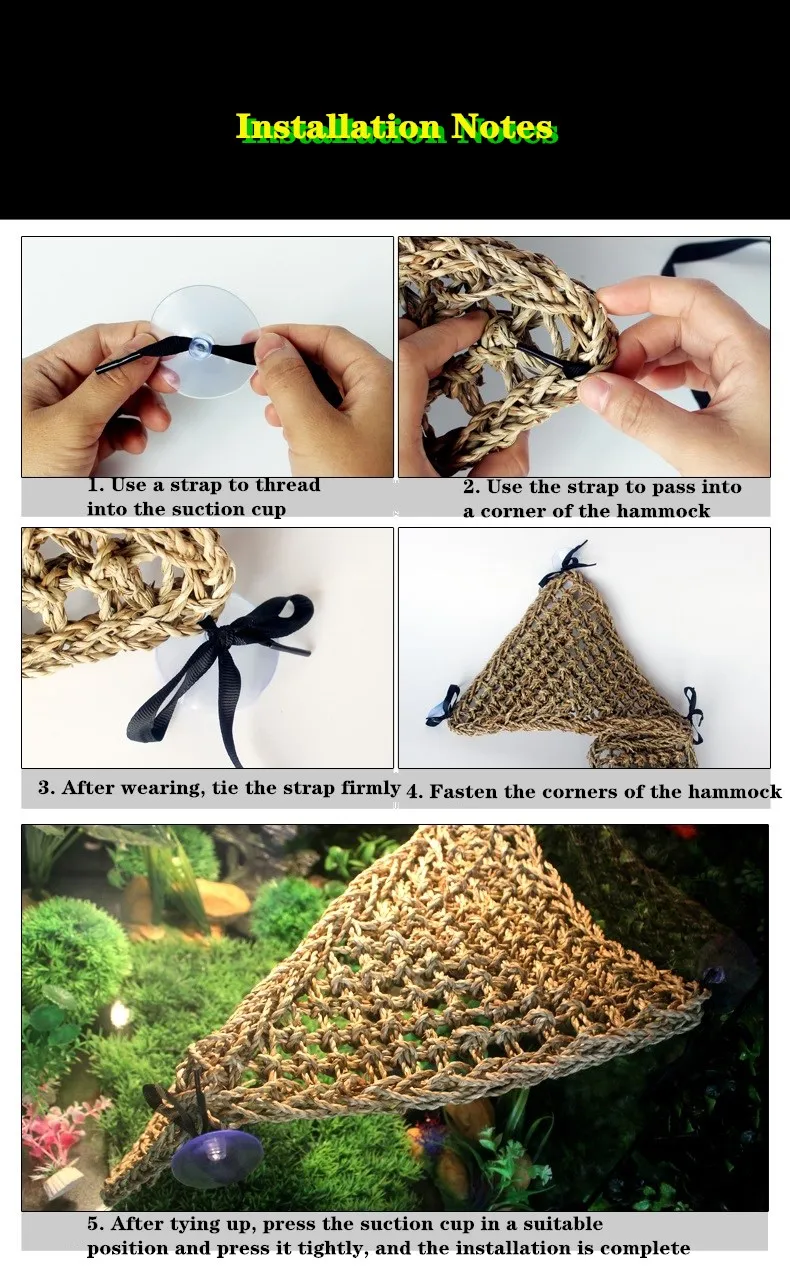 Installation Notes

1. Use a strap to thread into the suction cup

2. Use the strap to pass into a corner of the hammock

3. After wearing, tie the strap firmly

4. Fasten the corners of the hammock

5. After tying up, press the suction cup in a suitable position and press it tightly, and the installation is complete